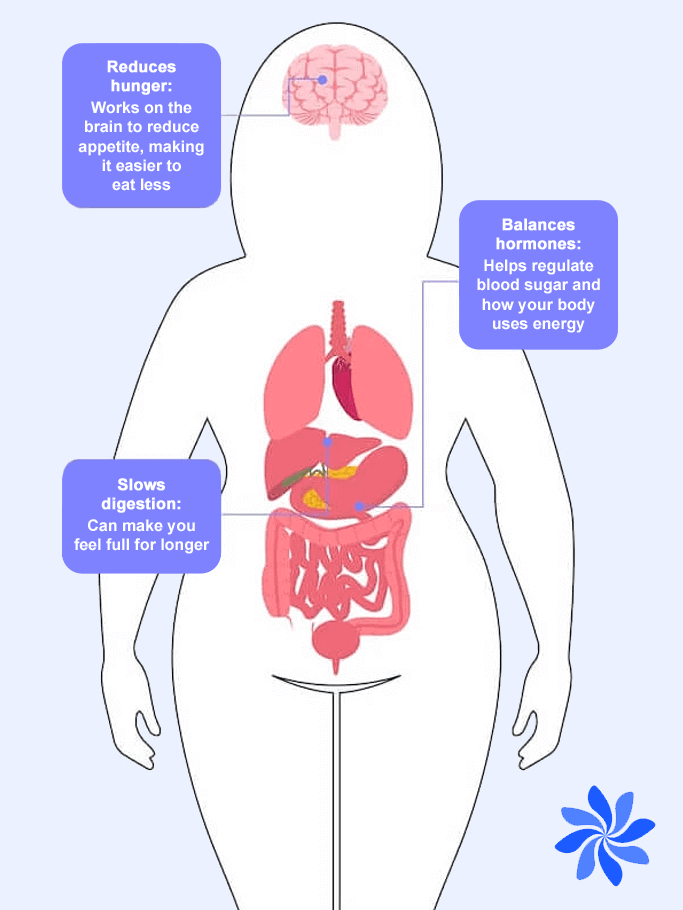 Reduces hunger:
Works on the brain to reduce appetite, making it easier to eat less

Balances hormones:
Helps regulate blood sugar and how your body uses energy

Slows digestion:
Can make you feel full for longer